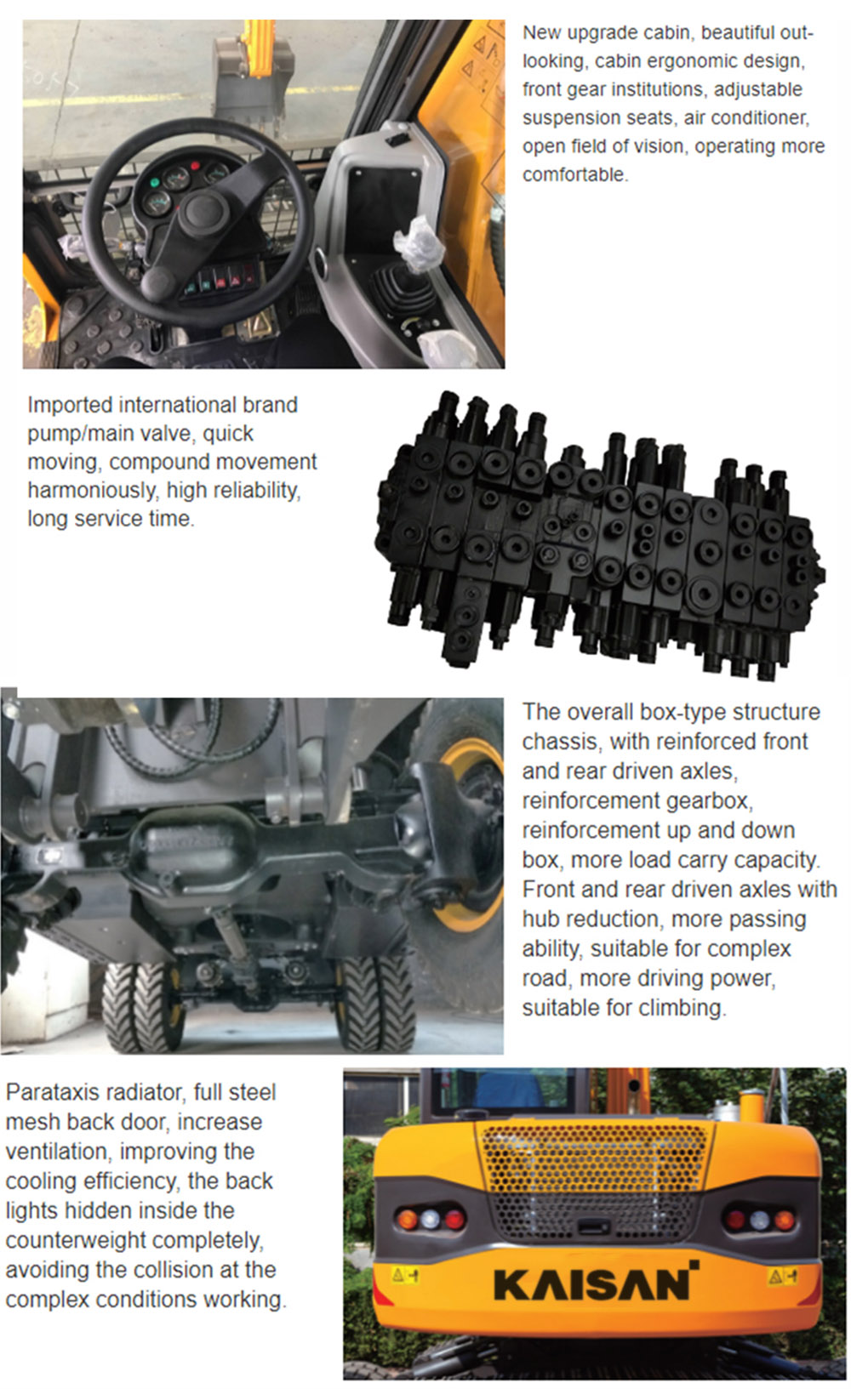 New upgrade cabin, beautiful outlooking, cabin ergonomic design, front gear institutions, adjustable suspension seats, air conditioner, open field of vision, operating more comfortable.

Imported international brand pump/main valve, quick moving, compound movement harmoniously, high reliability, long service time.

The overall box-type structure chassis, with reinforced front and rear driven axles, reinforcement gearbox, reinforcement up and down box, more load carry capacity. Front and rear driven axles with hub reduction, more passing ability, suitable for complex road, more driving power, suitable for climbing.

Parataxis radiator, full steel mesh back door, increase ventilation, improving the cooling efficiency, the back lights hidden inside the counterweight completely, avoiding the collision at the complex conditions working.

KAISAN